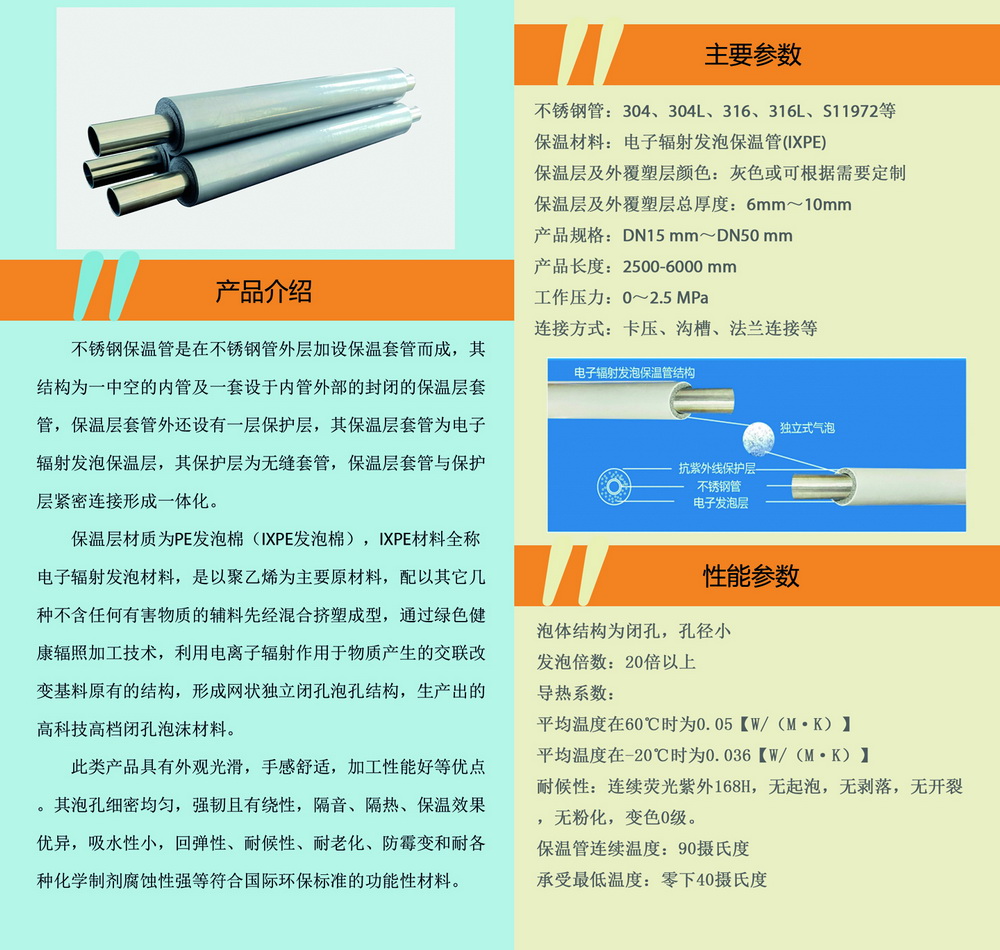 产品介绍

不锈钢保温管是在不锈钢管外层加设保温套管而成，其结构为一中空的内管及一套设于内管外部的封闭的保温层套管，保温层套管外还设有一层保护层，其保温层套管为电子辐射发泡保温层，其保护层为无缝套管，保温层套管与保护层紧密连接形成一体化。

保温层材质为PE发泡棉（IXPE发泡棉），IXPE材料全称电子辐射发泡材料，是以聚乙烯为主要原材料，配以其它几种不含任何有害物质的辅料先经混合挤塑成型，通过绿色健康辐照加工技术，利用电离子辐射作用于物质产生的交联改变基料原有的结构，形成网状独立闭孔泡孔结构，生产出的高科技高档闭孔泡沫材料。

此类产品具有外观光滑，手感舒适，加工性能好等优点。其泡孔细密均匀，强韧且有绕性，隔音、隔热、保温效果优异，吸水性小，回弹性、耐候性、耐老化、防霉变和耐各种化学制剂腐蚀性强等符合国际环保标准的功能性材料。

主要参数

不锈钢管：304、304L、316、316L、S11972等
保温材料：电子辐射发泡保温管(IXPE)
保温层及外覆塑层颜色：灰色或可根据需要定制
保温层及外覆塑层总厚度：6mm～10mm
产品规格：DN15 mm～DN50 mm
产品长度：2500-6000 mm
工作压力：0～2.5 MPa
连接方式：卡压、沟槽、法兰连接等

电子辐射发泡保温管结构
独立式气泡
抗紫外线保护层
不锈钢管
电子发泡层

性能参数

泡体结构为闭孔，孔径小
发泡倍数：20倍以上
导热系数：
平均温度在60℃时为0.05【W/（M·K）】
平均温度在-20℃时为0.036【W/（M·K）】
耐候性：连续荧光紫外168H，无起泡，无剥落，无开裂，无粉化，变色0级。
保温管连续温度：90摄氏度
承受最低温度：零下40摄氏度